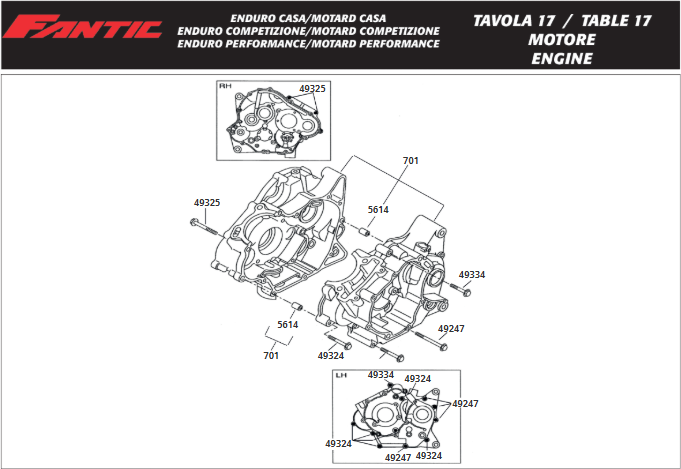 FANTIC

ENDURO CASA/MOTARD CASA
ENDURO COMPETIZIONE/MOTARD COMPETIZIONE
ENDURO PERFORMANCE/MOTARD PERFORMANCE

TAVOLA 17 / TABLE 17
MOTORE
ENGINE

RH
49325

701
49325
5614
49334
5614
49247
701
49324

LH
49334
49324
49247
49324
49247
49324